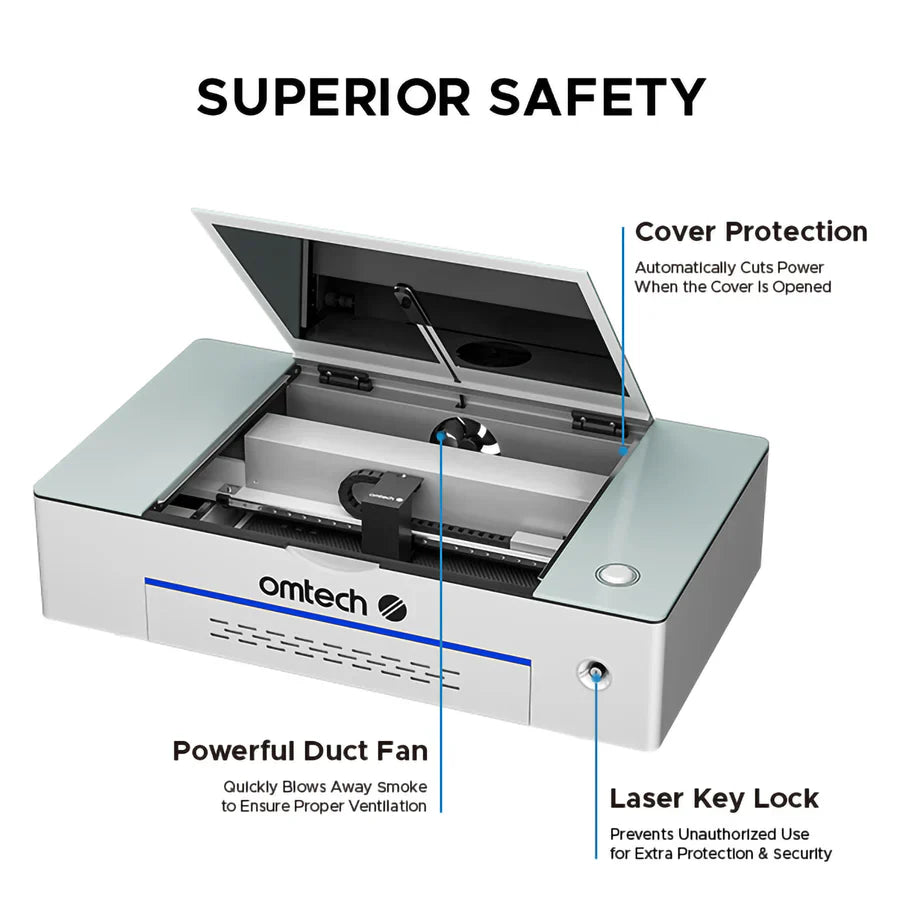 SUPERIOR SAFETY

Cover Protection

Automatically Cuts Power When the Cover Is Opened

omtech

omtech

Powerful Duct Fan

Quickly Blows Away Smoke to Ensure Proper Ventilation

Laser Key Lock

Prevents Unauthorized Use for Extra Protection & Security